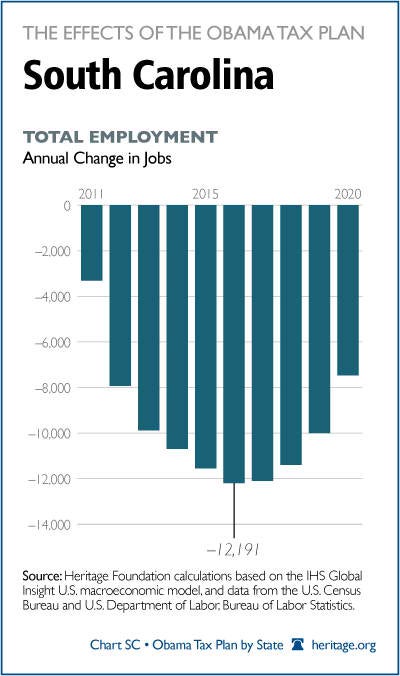 THE EFFECTS OF THE OBAMA TAX PLAN

South Carolina

TOTAL EMPLOYMENT

Annual Change in Jobs

2011

2015

2020

0

–2,000

–4,000

–6,000

–8,000

–10,000

–12,000

–14,000

–12,191

Source: Heritage Foundation calculations based on the IHS Global Insight U.S. macroeconomic model, and data from the U.S. Census Bureau and U.S. Department of Labor, Bureau of Labor Statistics.

Chart SC • Obama Tax Plan by State heritage.org